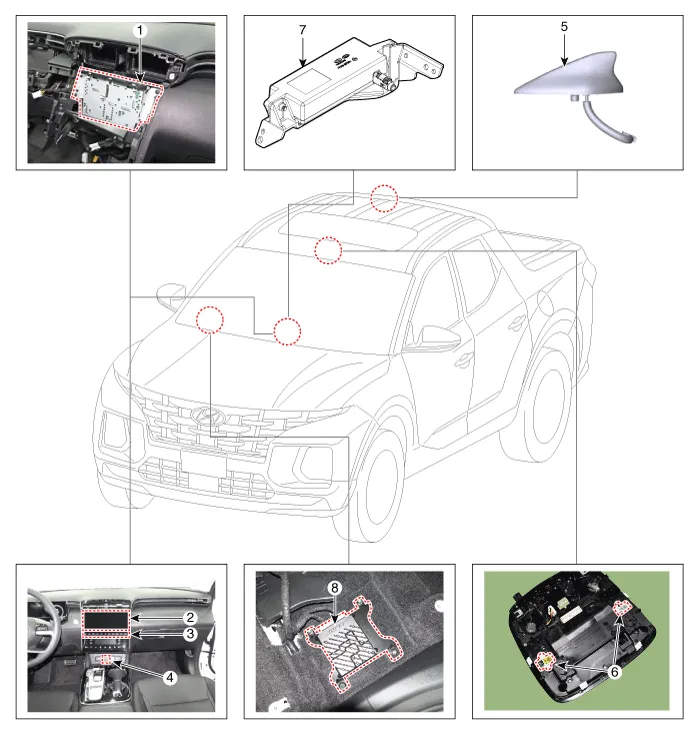 1
7
5
2
3
4
8
6