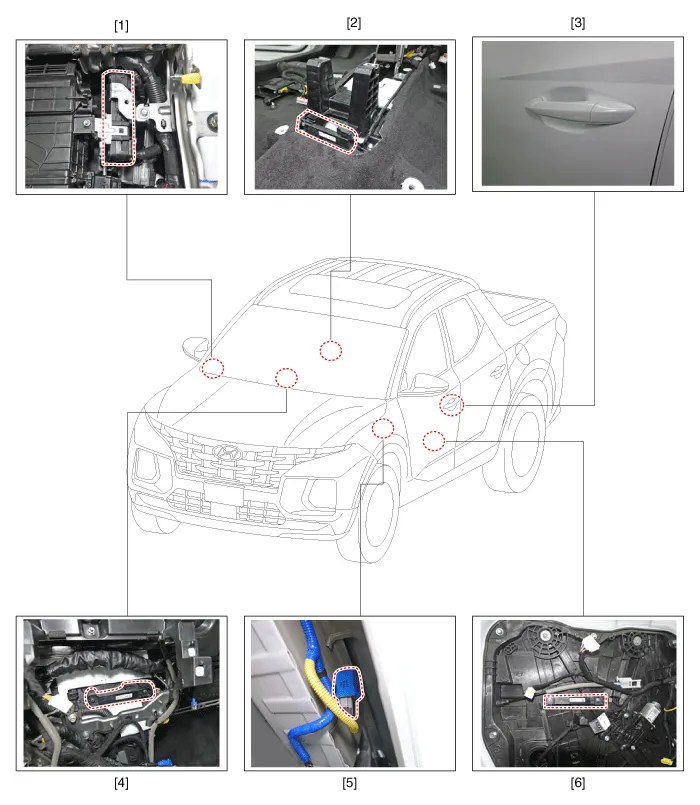 [1]

[2]

[3]

[4]

[5]

[6]