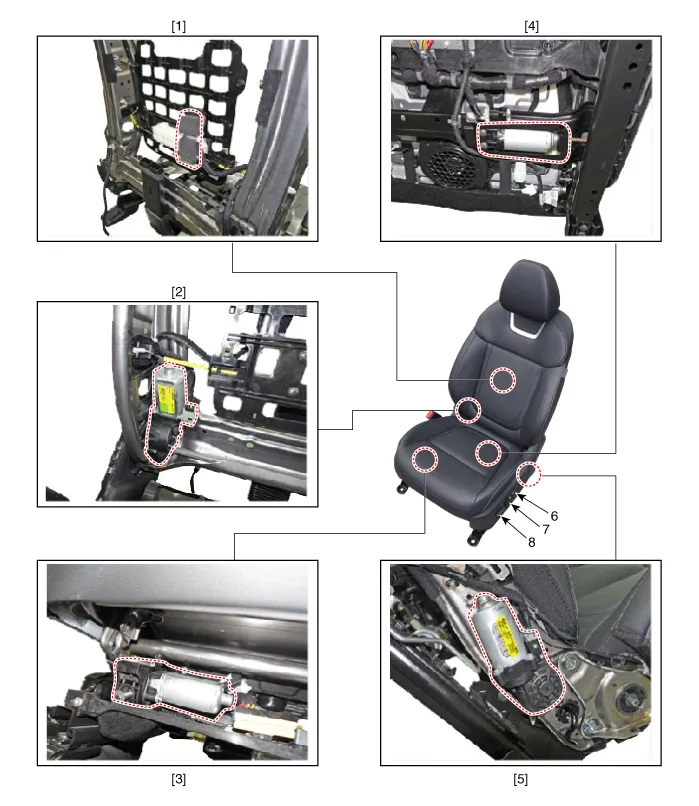 [1]

[4]

[2]

6

7

8

[3]

[5]