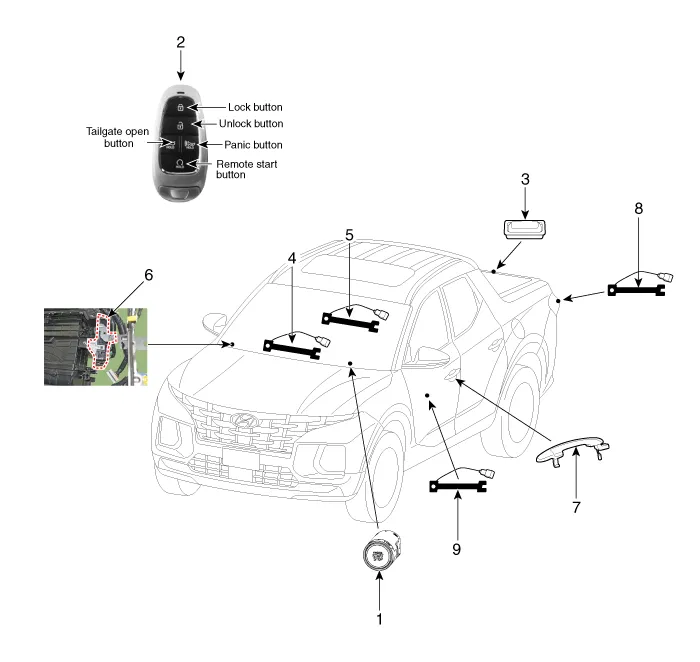 2

Lock button

Unlock button

Tailgate open button

Panic button

Remote start button

3

8

5

4

6

7

9

1