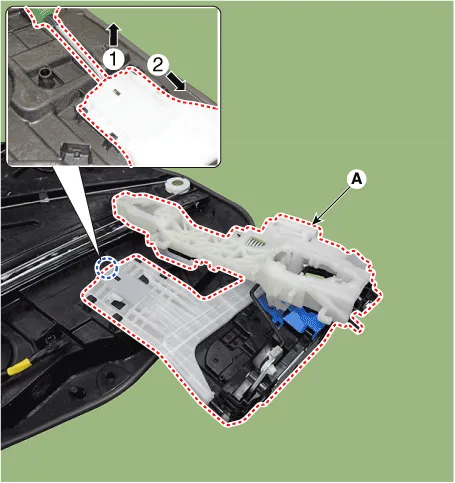 1
2
A