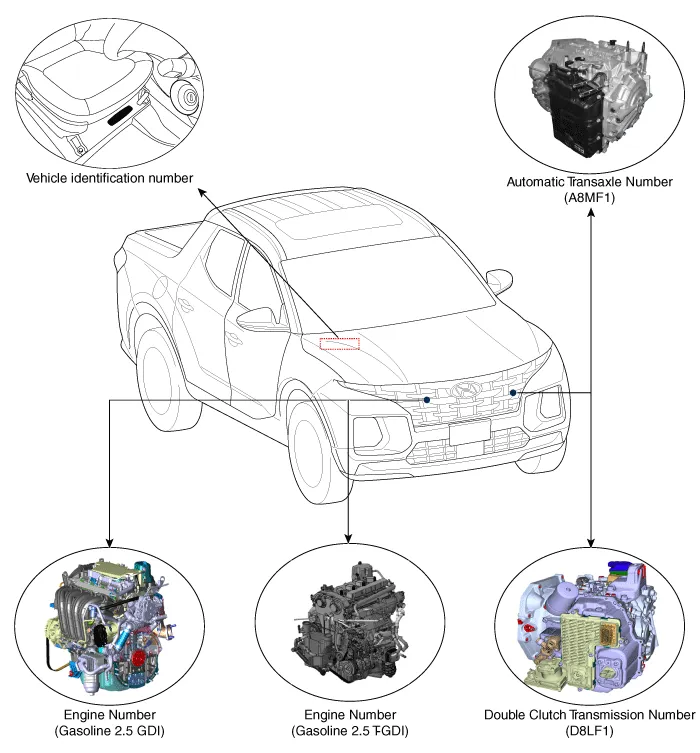 Vehicle identification number

Automatic Transaxle Number
(A8MF1)

Engine Number
(Gasoline 2.5 GDI)

Engine Number
(Gasoline 2.5 T-GDI)

Double Clutch Transmission Number
(D8LF1)