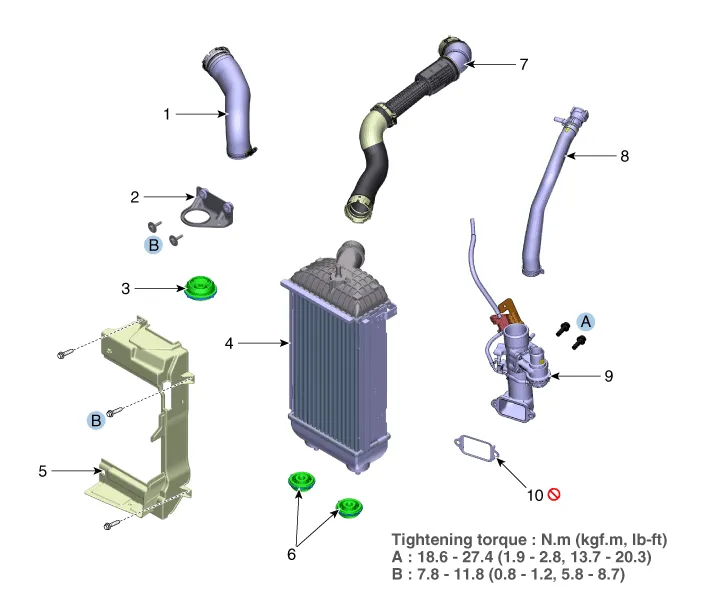 1
7
8
2
B
3
4
A
9
B
5
10
6

Tightening torque : N.m (kgf.m, lb-ft)
A : 18.6 - 27.4 (1.9 - 2.8, 13.7 - 20.3)
B : 7.8 - 11.8 (0.8 - 1.2, 5.8 - 8.7)