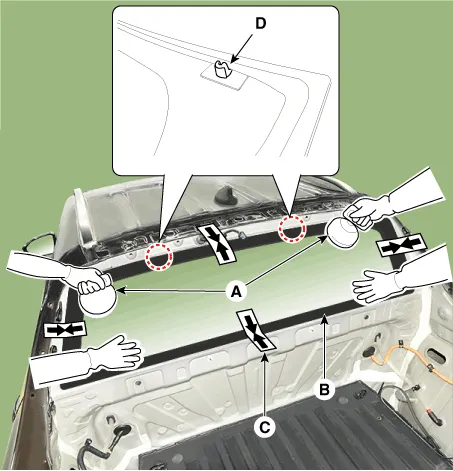 D
A
B
C